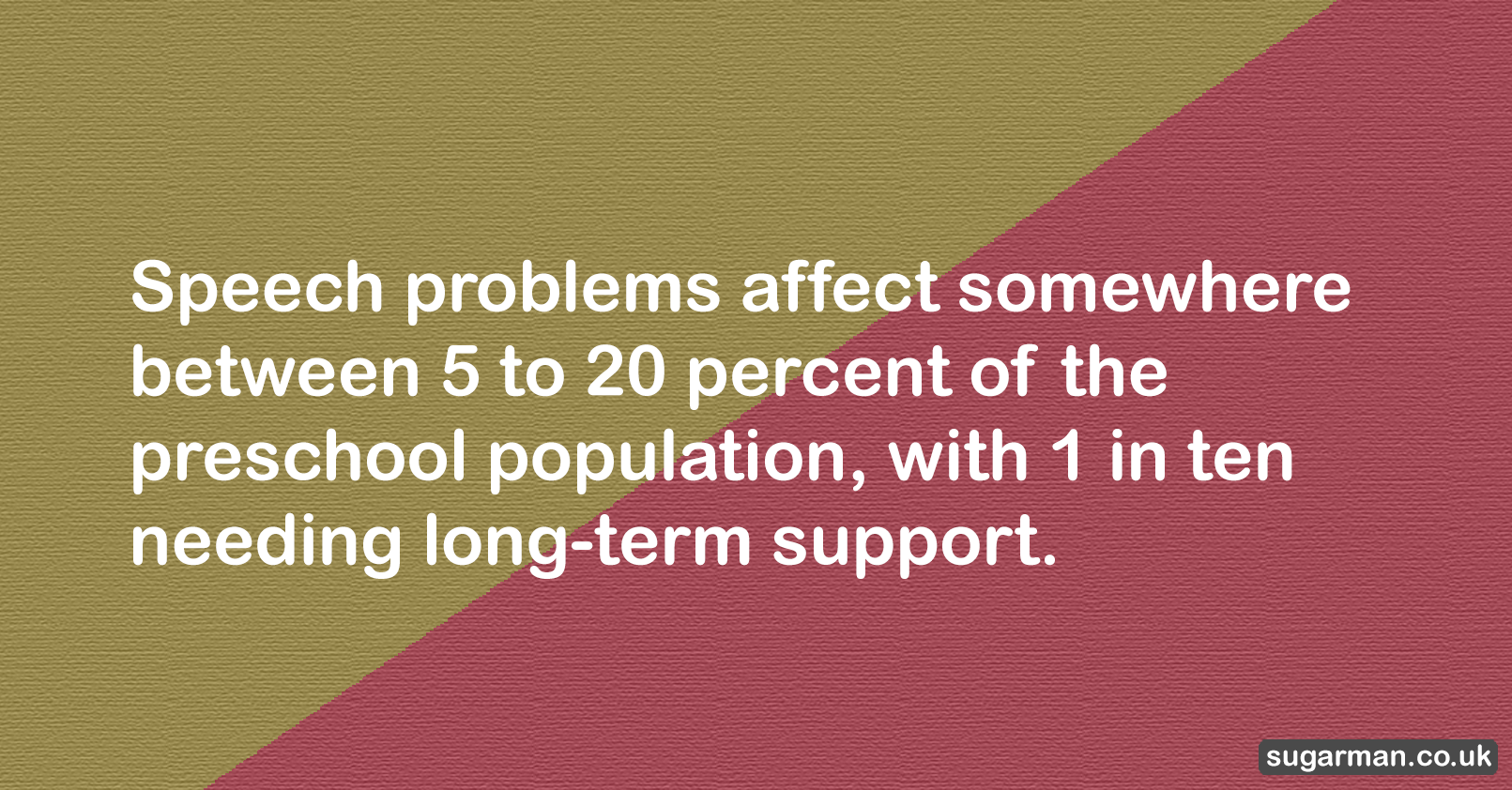 Speech problems affect somewhere between 5 to 20 percent of the preschool population, with 1 in ten needing long-term support.

sugarman.co.uk