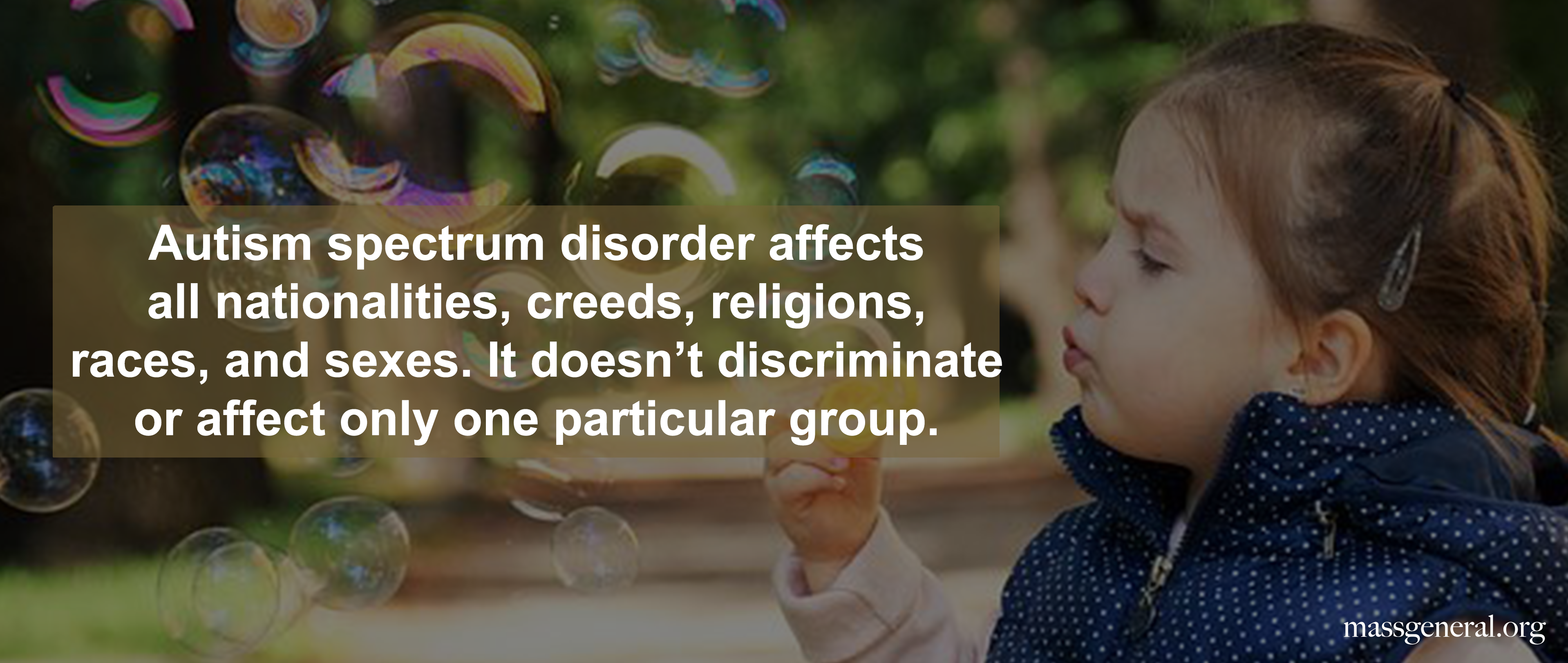 Autism spectrum disorder affects all nationalities, creeds, religions, races, and sexes. It doesn't discriminate or affect only one particular group.

massgeneral.org