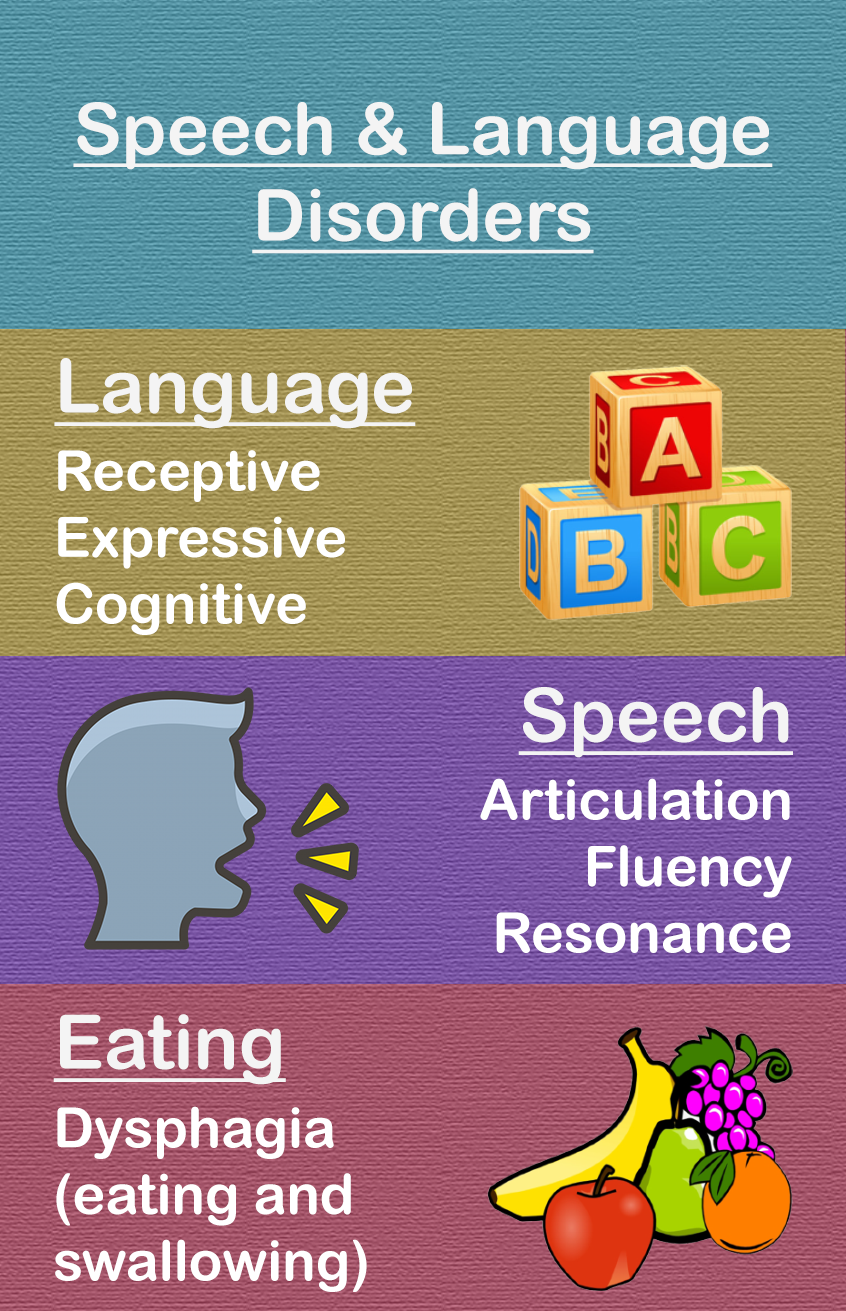 Speech & Language Disorders

Language
Receptive
Expressive
Cognitive

A B C

Speech
Articulation
Fluency
Resonance

Eating
Dysphagia (eating and swallowing)