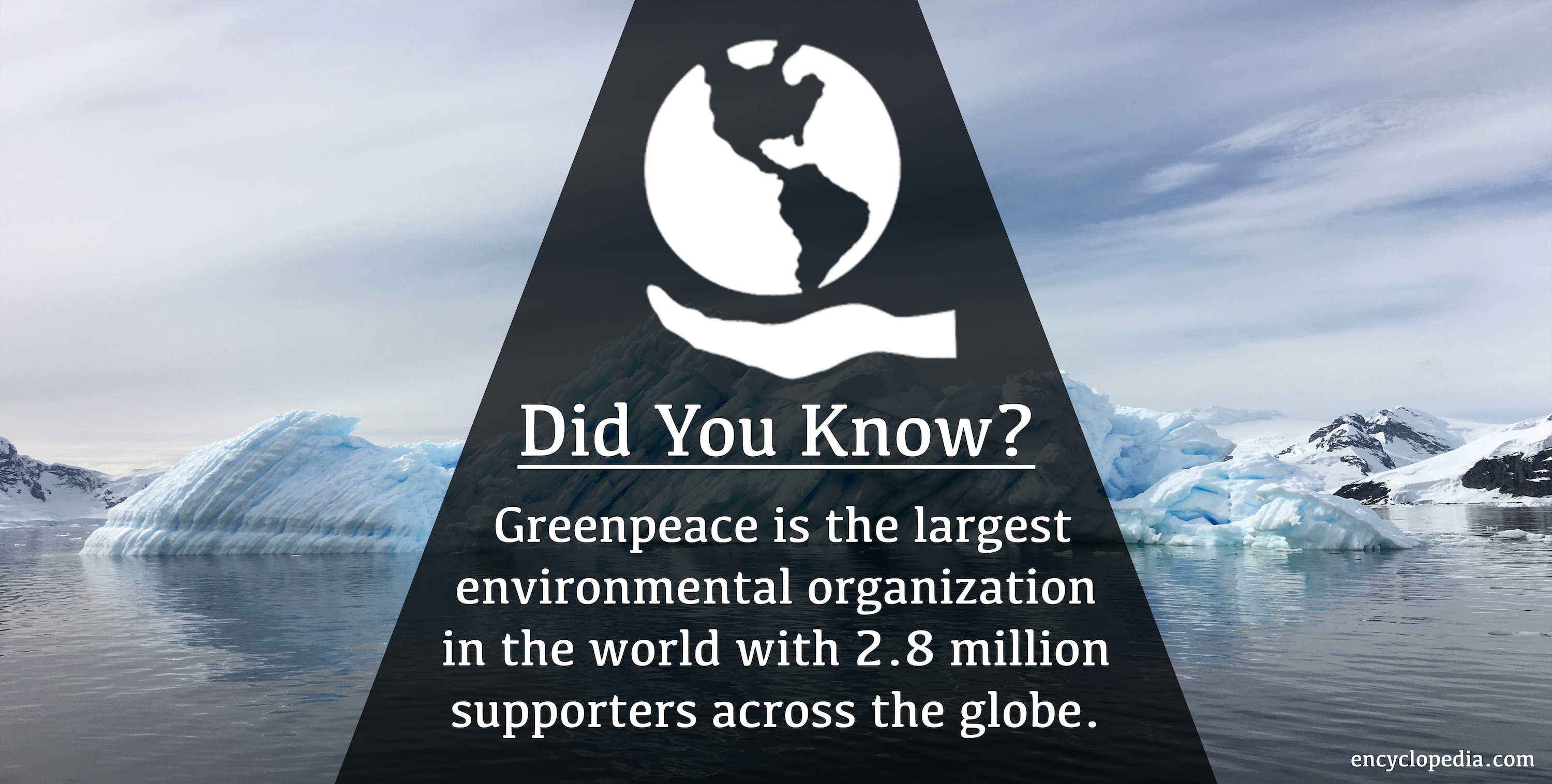 Did You Know?

Greenpeace is the largest environmental organization in the world with 2.8 million supporters across the globe.

encyclopedia.com